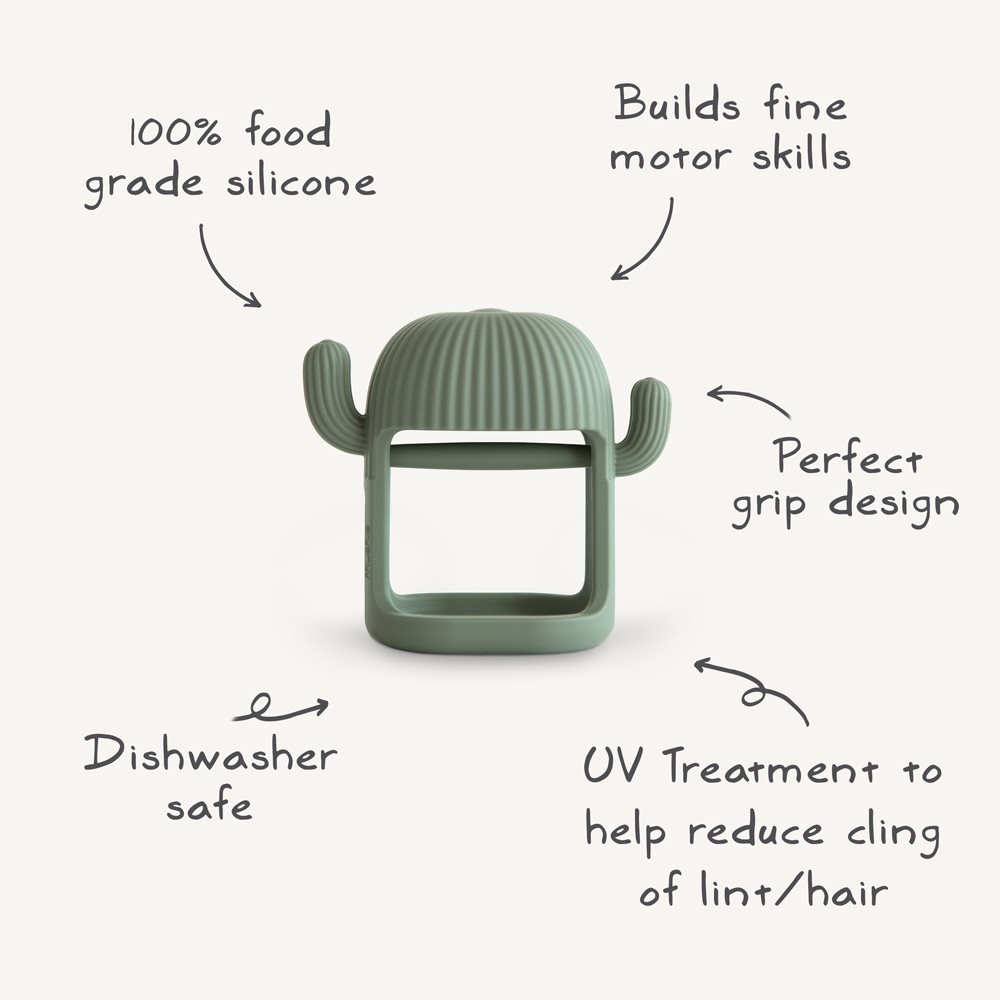 100% food grade silicone

Builds fine motor skills

Perfect grip design

Dishwasher safe

UV Treatment to help reduce cling of lint/hair